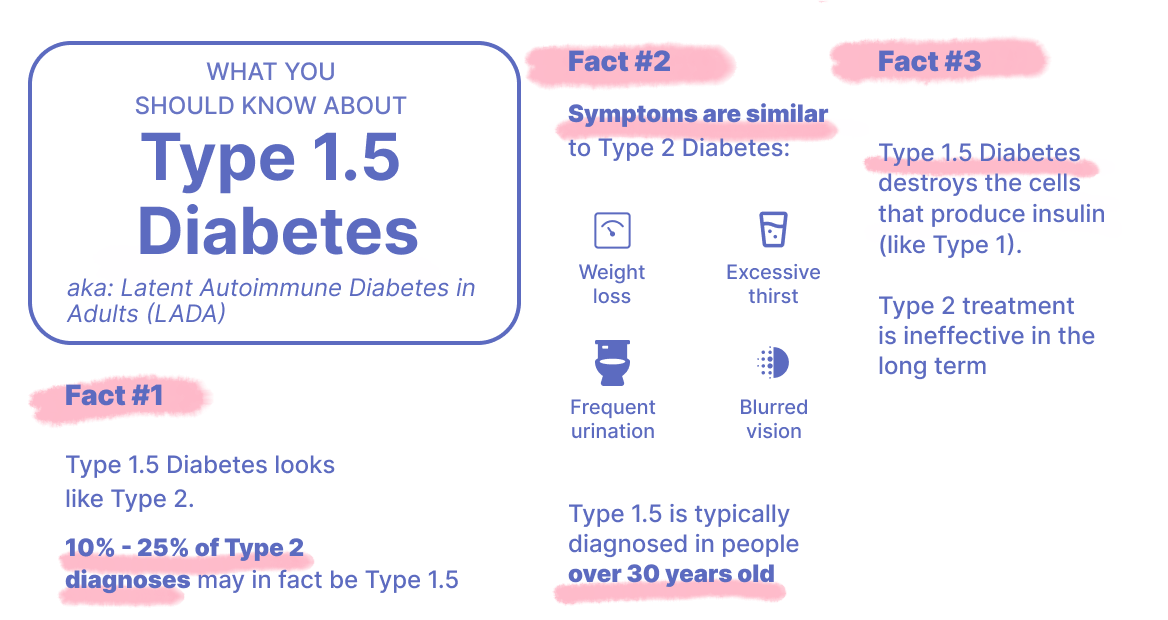 WHAT YOU
SHOULD KNOW ABOUT
Type 1.5 Diabetes

aka: Latent Autoimmune Diabetes in Adults (LADA)

Fact #1

Type 1.5 Diabetes looks like Type 2.

10% - 25% of Type 2 diagnoses may in fact be Type 1.5

Fact #2

Symptoms are similar to Type 2 Diabetes:

Weight loss

Excessive thirst

Frequent urination

Blurred vision

Type 1.5 is typically diagnosed in people over 30 years old

Fact #3

Type 1.5 Diabetes destroys the cells that produce insulin (like Type 1).

Type 2 treatment is ineffective in the long term